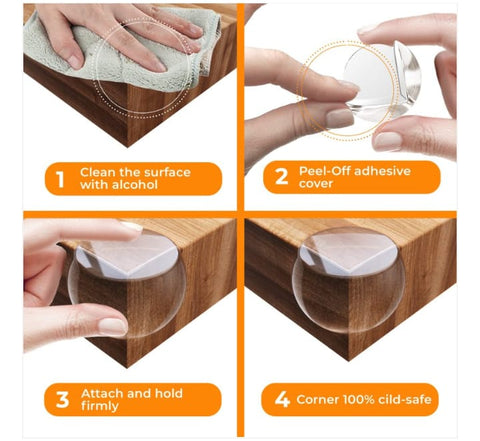 1 Clean the surface with alcohol

2 Peel-Off adhesive cover

3 Attach and hold firmly

4 Corner 100% cild-safe